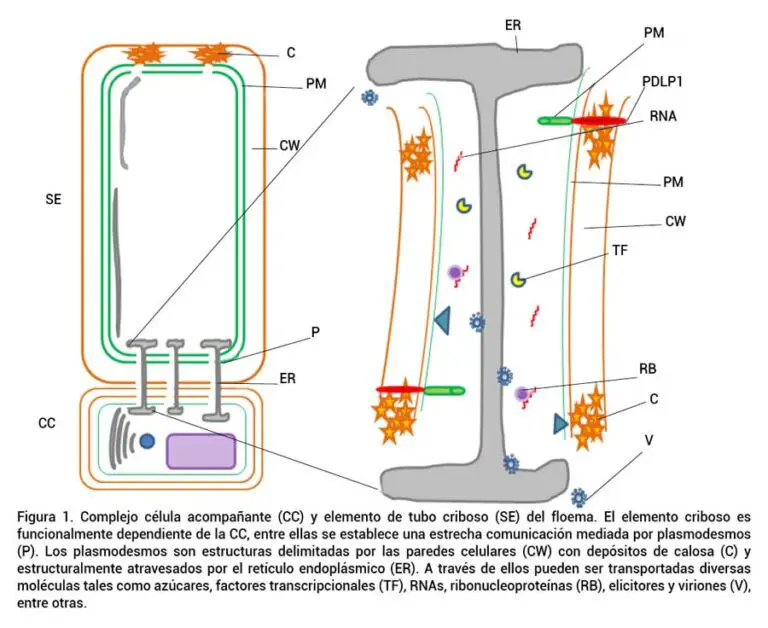 C
PM
CW
SE
P
ER
CC
ER
PM
PDLP1
RNA
PM
CW
TF
RB
C
V

Figura 1. Complejo célula acompañante (CC) y elemento de tubo criboso (SE) del floema. El elemento criboso es funcionalmente dependiente de la CC, entre ellas se establece una estrecha comunicación mediada por plasmodesmos (P). Los plasmodesmos son estructuras delimitadas por las paredes celulares (CW) con depósitos de calosa (C) y estructuralmente atravesados por el retículo endoplásmico (ER). A través de ellos pueden ser transportadas diversas moléculas tales como azúcares, factores transcripcionales (TF), RNAs, ribonucleoproteínas (RB), elicitores y viriones (V), entre otras.